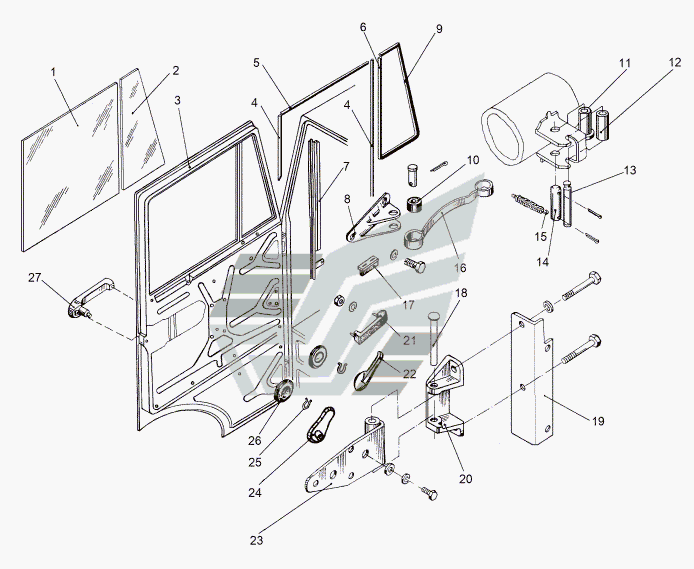 1
2
3
5
4
6
9
4
7
8
10
11
12
13
15
14
16
17
18
27
21
22
19
26
25
24
20
23