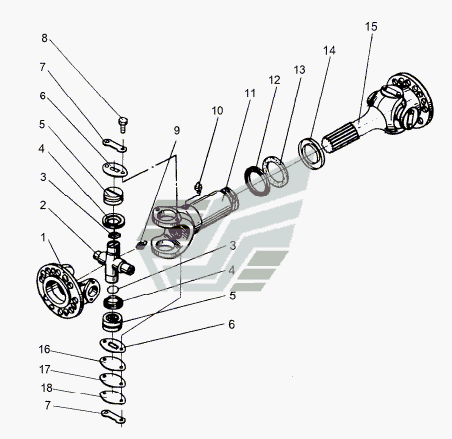 8
7
6
5
4
3
2
1
9
10
11
12
13
14
15
3
4
5
6
16
17
18
7