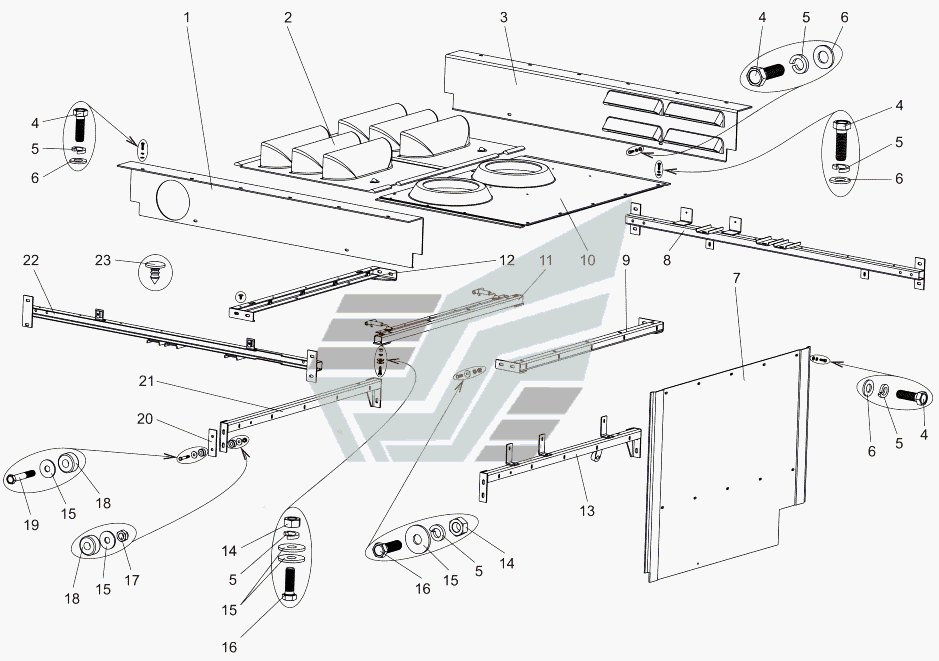 1
2
3
4
5
6
4
5
6
4
5
6
23
22
12
11
10
9
8
7
21
20
4
5
6
19
15
18
18
15
17
14
5
15
16
16
15
5
14
13