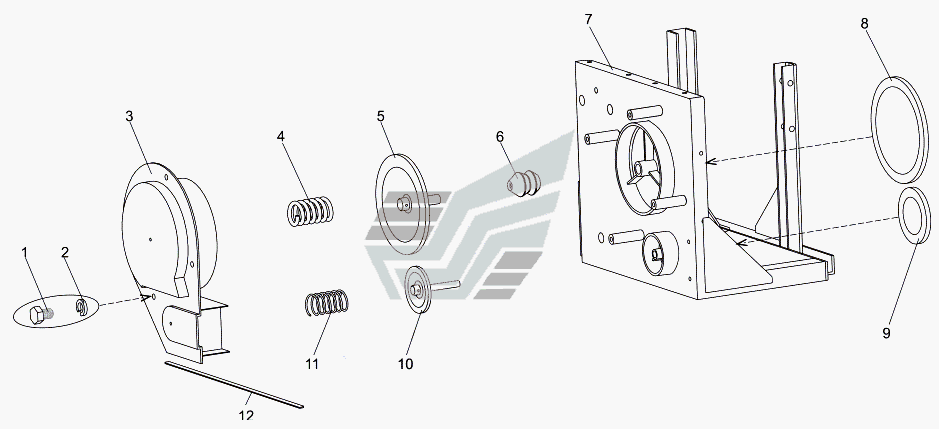 7
8
3
4
5
6
1
2
9
11
10
12