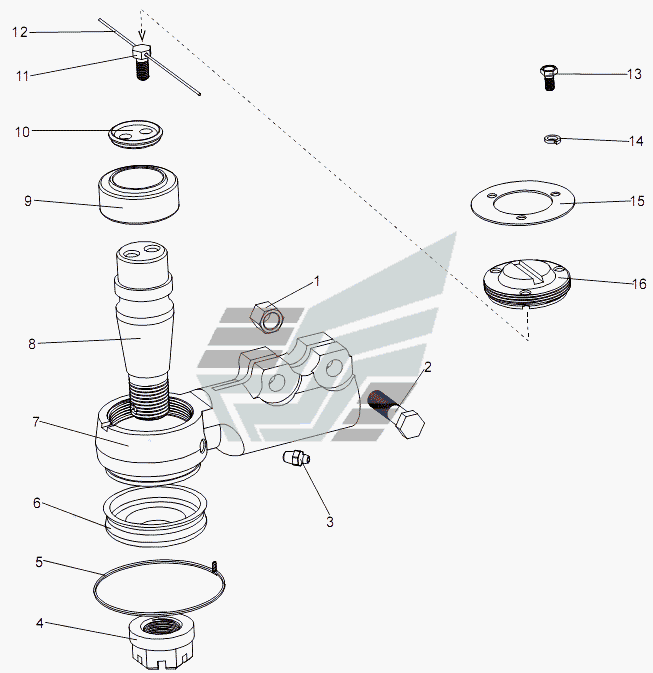 12
11
10
9
8
7
6
5
4
1
2
3
13
14
15
16