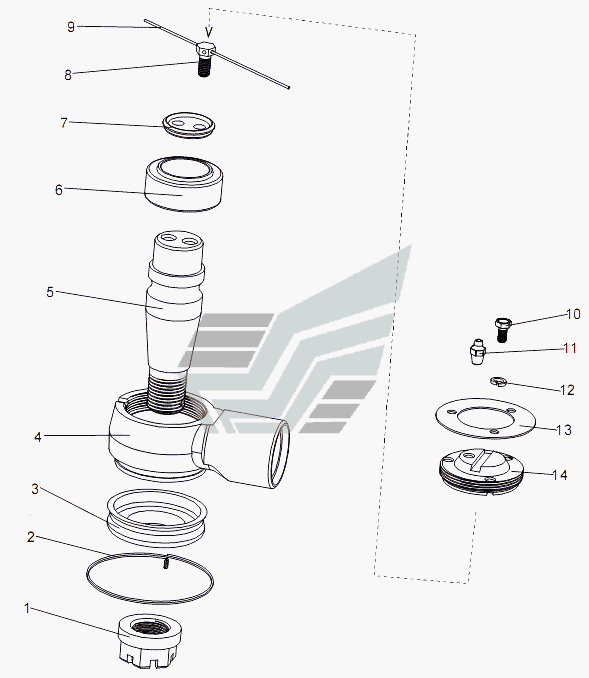 9
8
7
6
5
4
3
2
1
10
11
12
13
14