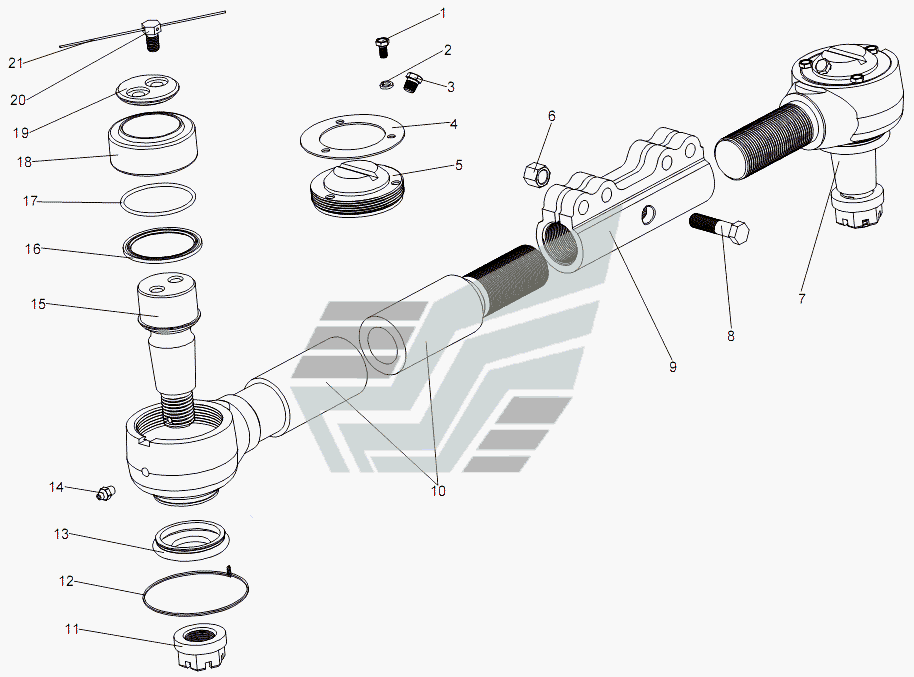 21
20
19
18
17
16
15
14
13
12
11
1
2
3
4
5
6
7
8
9
10