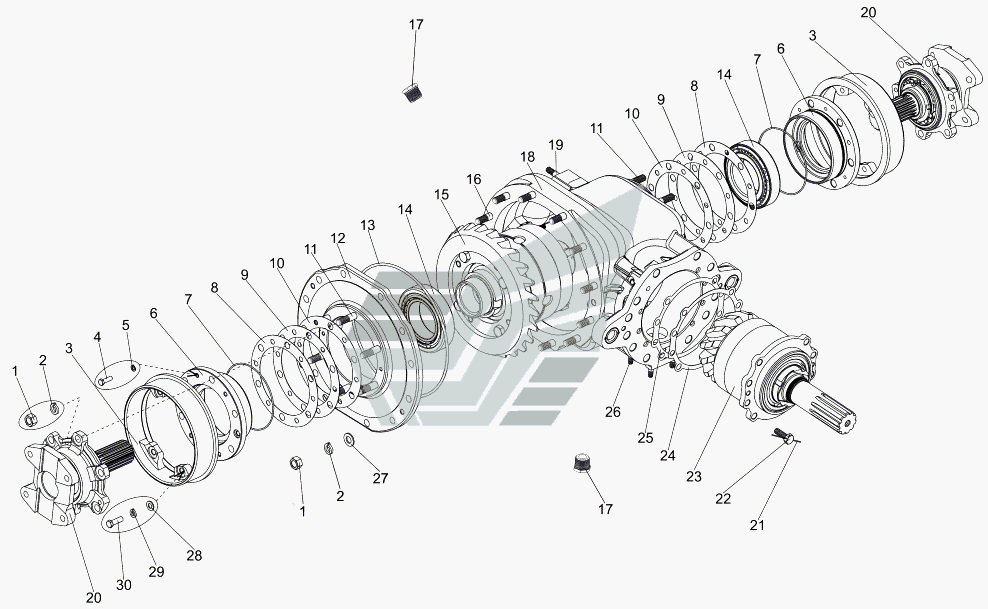 17
20
3
6
7
14
8
9
10
11
19
18
16
15
14
13
12
11
10
9
8
7
6
5
4
3
2
1
26
25
24
23
22
21
17
27
2
1
28
29
30
20