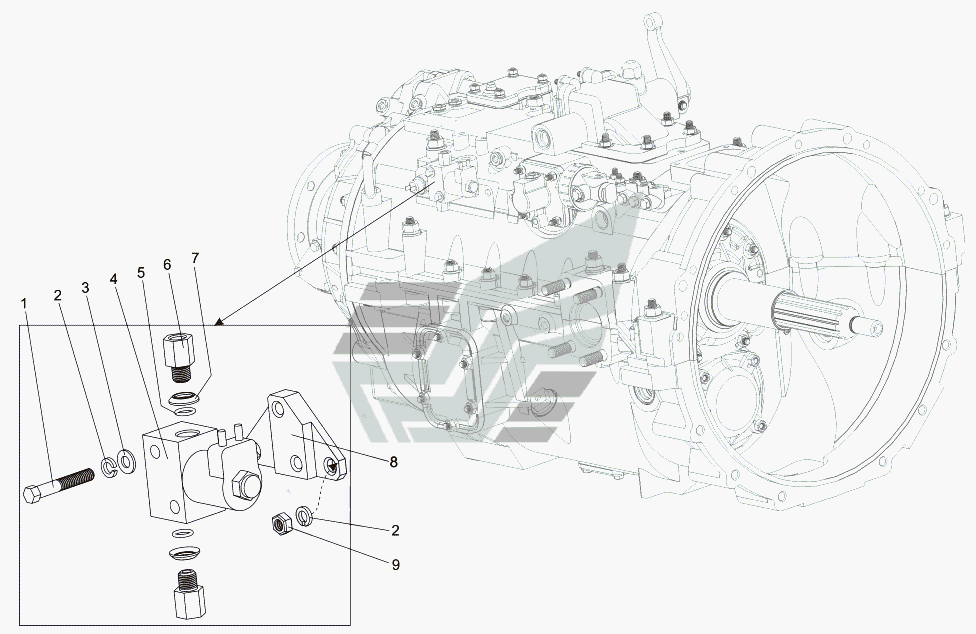 1
2
3
4
5
6
7
8
2
9