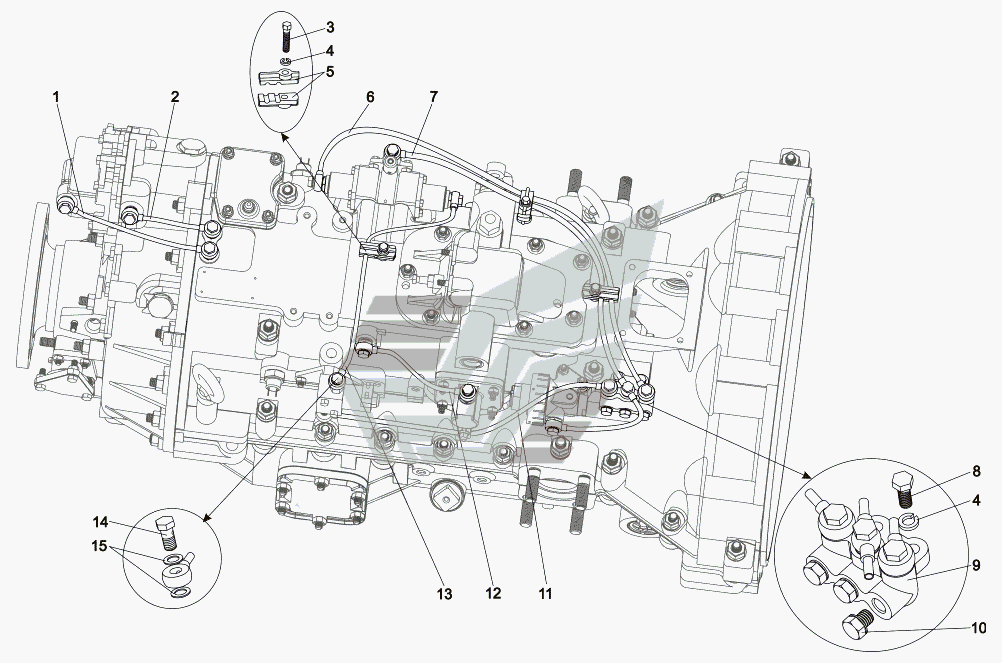 3
4
5
1
2
6
7
8
4
9
10
14
15
13
12
11