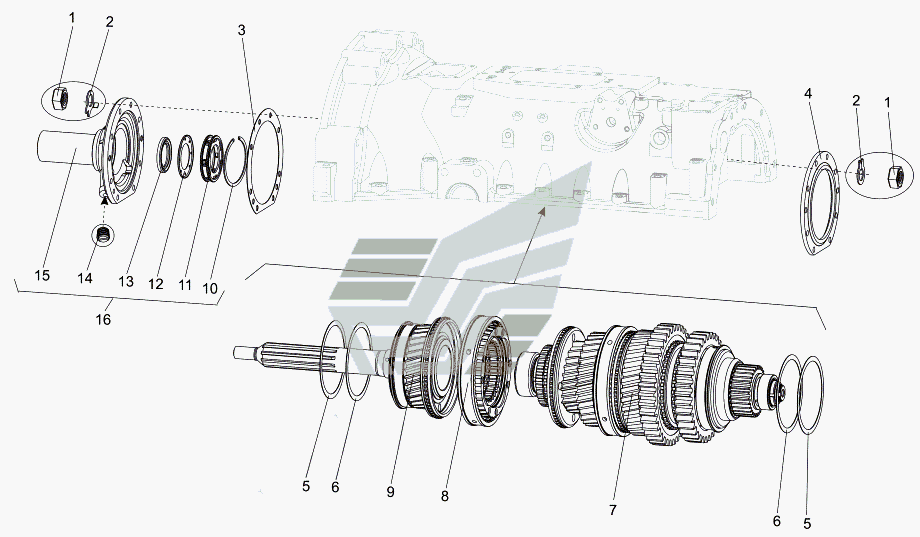 1
2
3
4
2
1
15
14
13
12
11
10
16
5
6
9
8
7
6
5