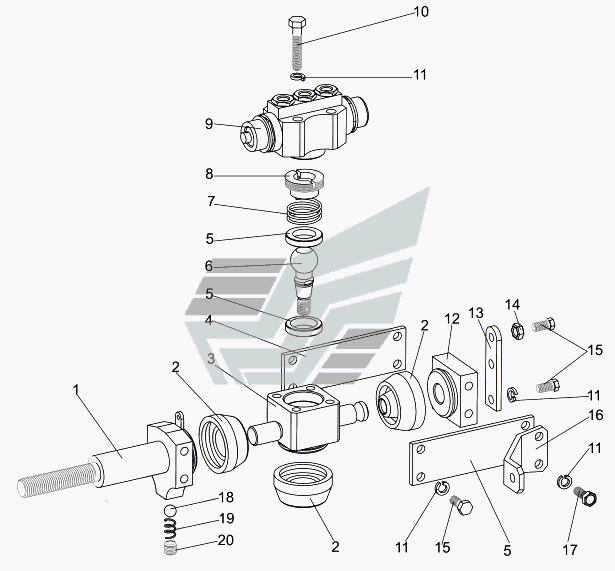 10
11
9
8
7
5
6
5
4
3
2
1
2
12
13
14
15
11
16
11
18
19
20
2
11
15
5
17