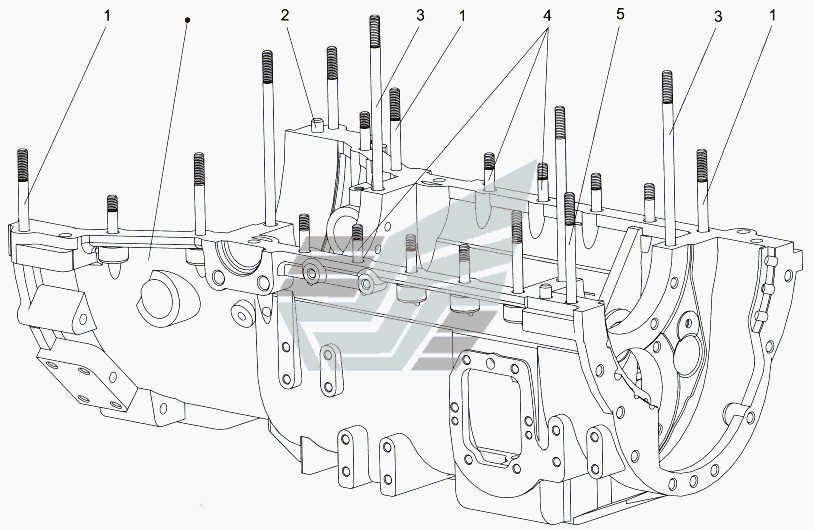 1
2
3
1
4
5
3
1