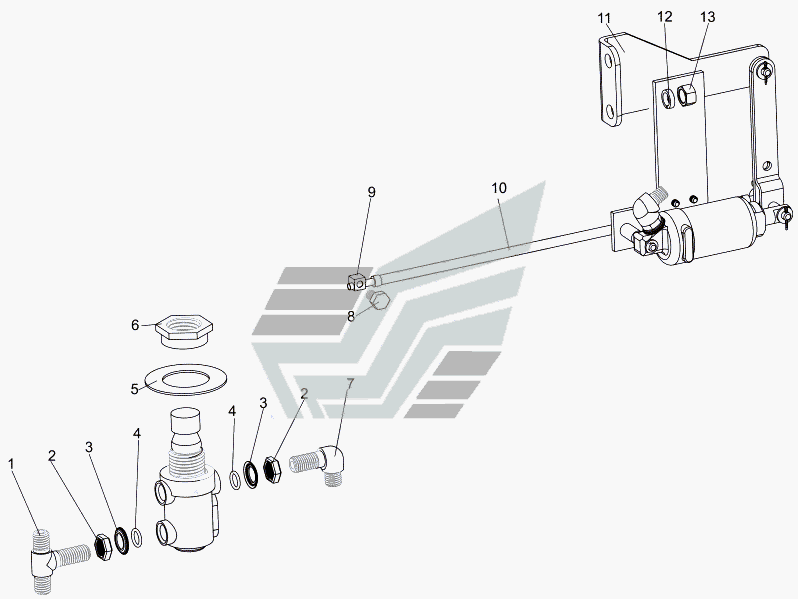 11
12
13
9
10
8
6
5
4
3
2
7
1
2
3
4