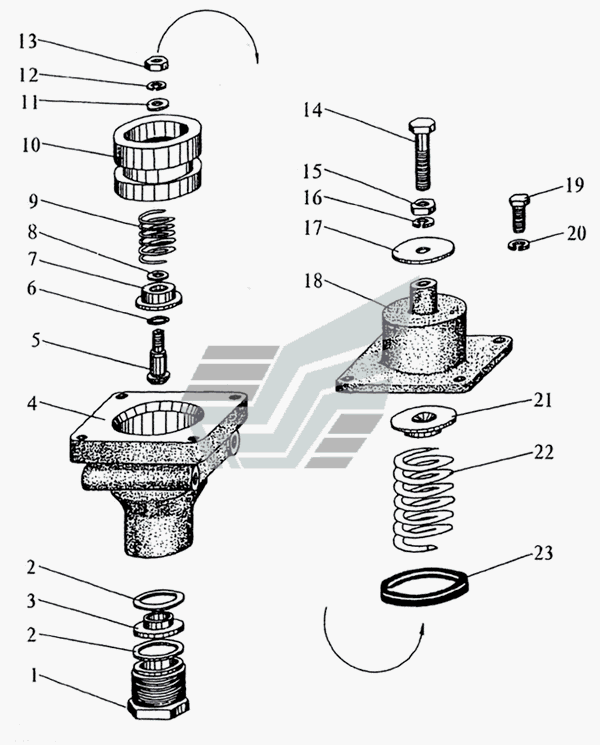 13
12
11
10
9
8
7
6
5
4
2
3
2
1
14
15
16
17
18
19
20
21
22
23