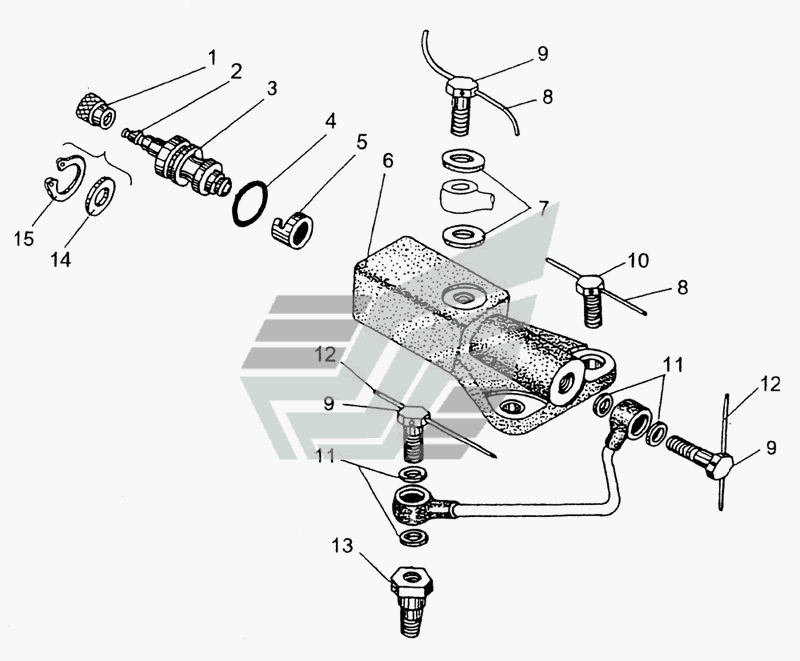 1
2
3
4
5
6
9
8
7
10
8
15
14
12
9
11
12
9
11
13