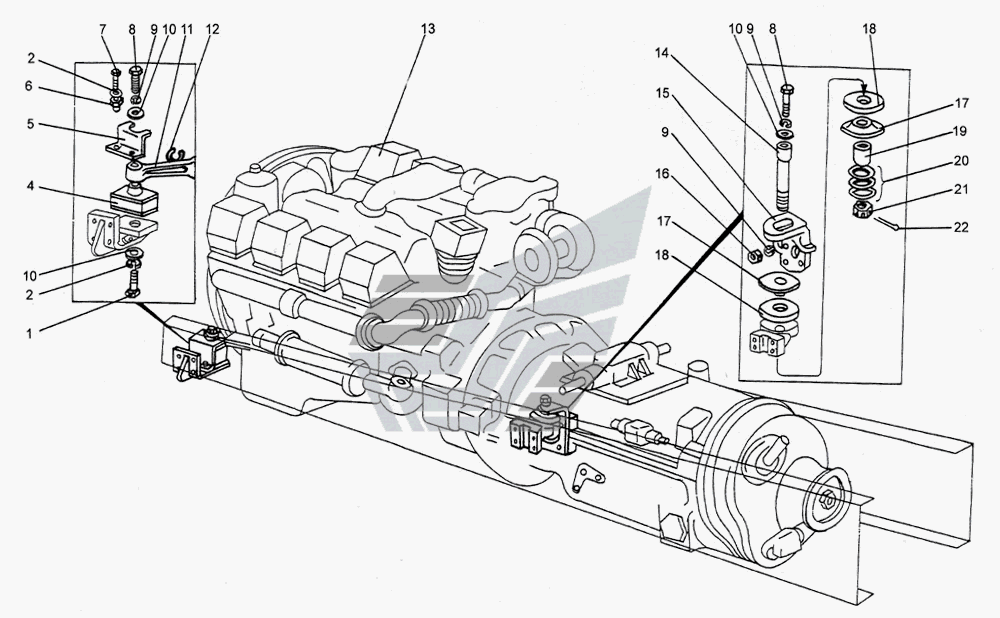 7
8
9
10
11
12
2
6
5
4
10
2
1
13
10
9
8
14
15
9
16
17
18
18
17
19
20
21
22