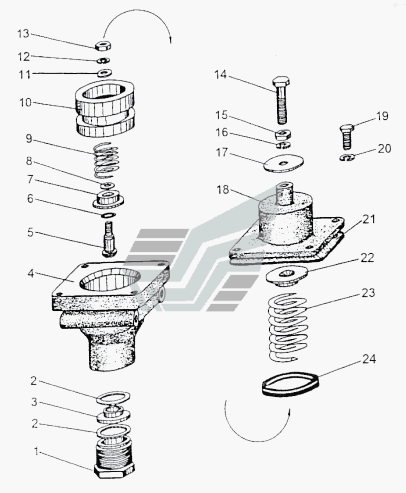 13
12
11
10
9
8
7
6
5
4
2
3
2
1
14
15
16
17
18
19
20
21
22
23
24