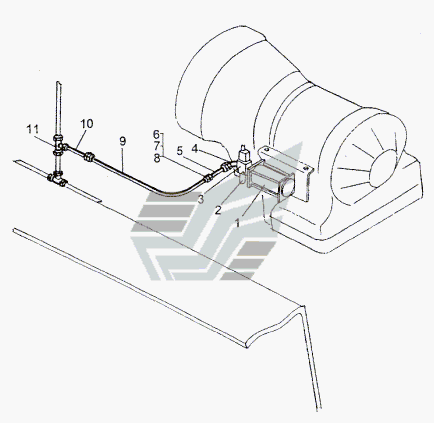 11
10
9
6
7
8
5
4
3
2
1