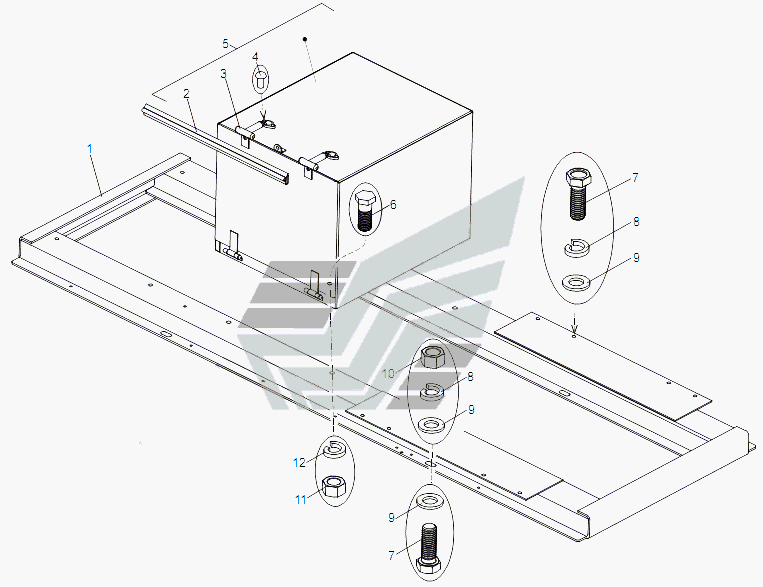 5
4
3
2
1
6
7
8
9
10
8
9
12
11
9
7