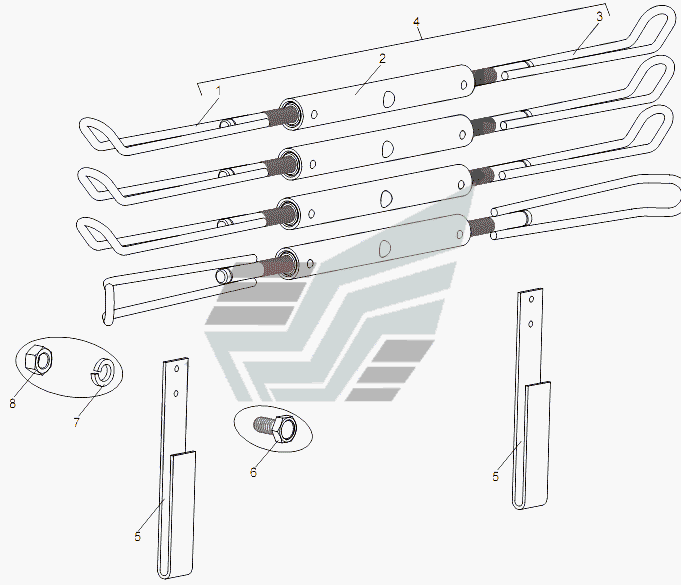 4
3
2
1
8
7
6
5
5