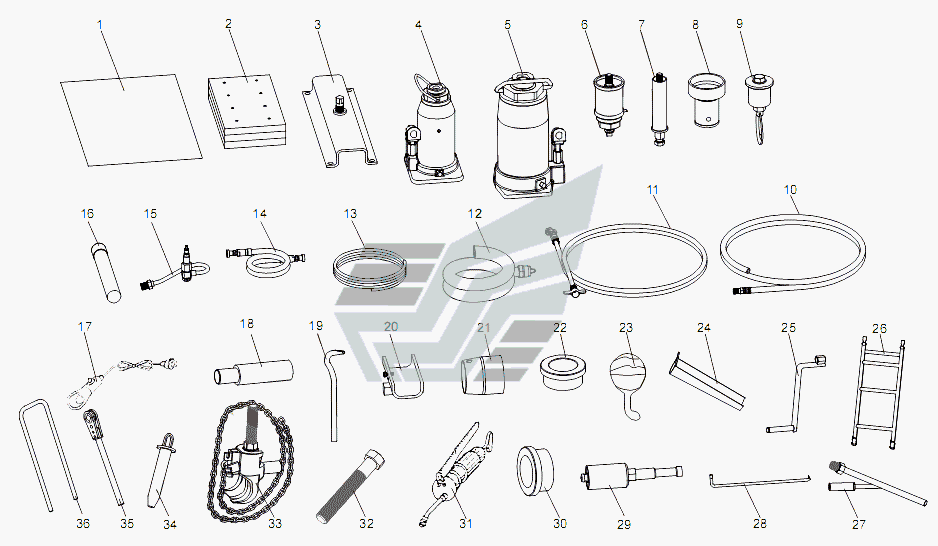 1 2 3 4 5 6 7 8 9
16 15 14 13 12 11 10
17 18 19 20 21 22 23 24 25 26
36 35 34 33 32 31 30 29 28 27