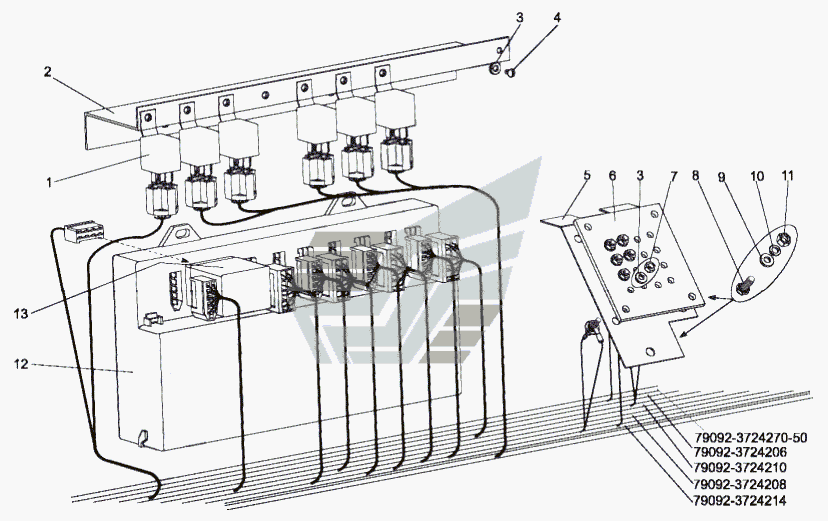 3
4
2
1
5
6
3
7
8
9
10
11
13
12
79092-3724270-50
79092-3724206
79092-3724210
79092-3724208
79092-3724214