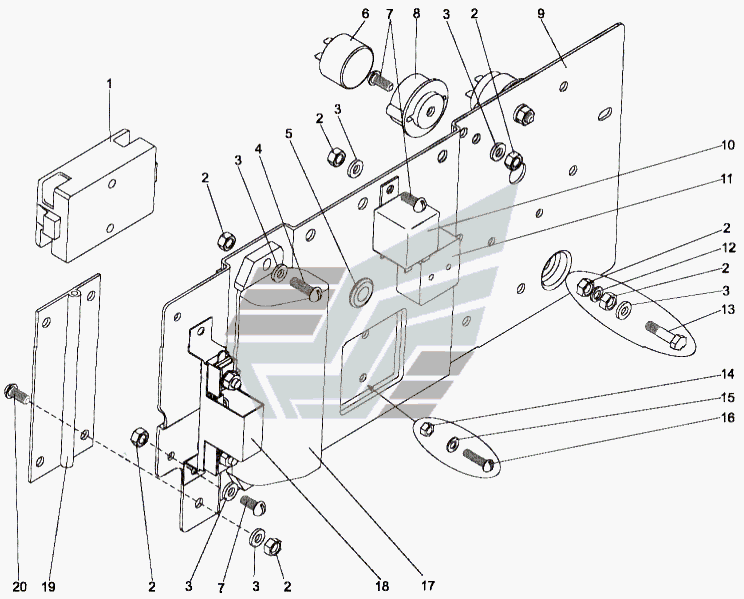 6 7 8 3 2 9
1
2 3
5
3 4
2
10
11
2
12
2
3
13
14
15
16
20 19 2 3 7 3 2 18 17