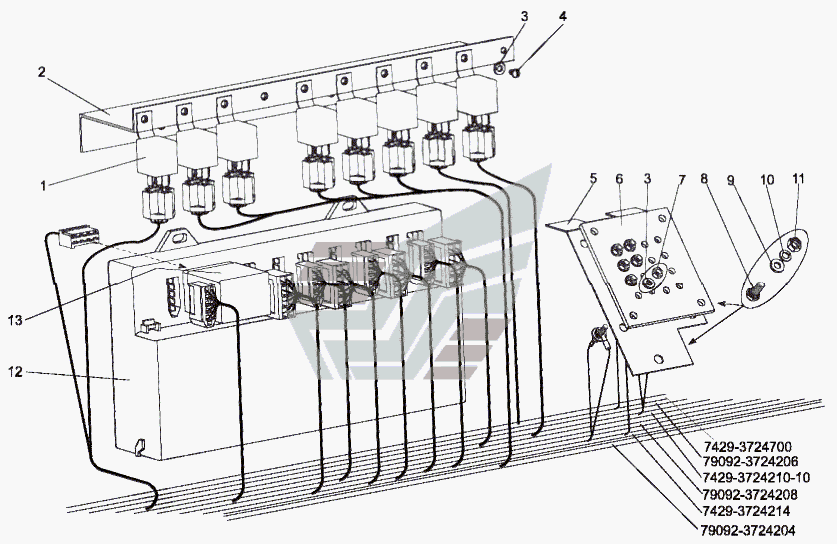 3
4
2
1
5
6
3
7
8
9
10
11
13
12
7429-3724700
79092-3724206
7429-3724210-10
79092-3724208
7429-3724214
79092-3724204