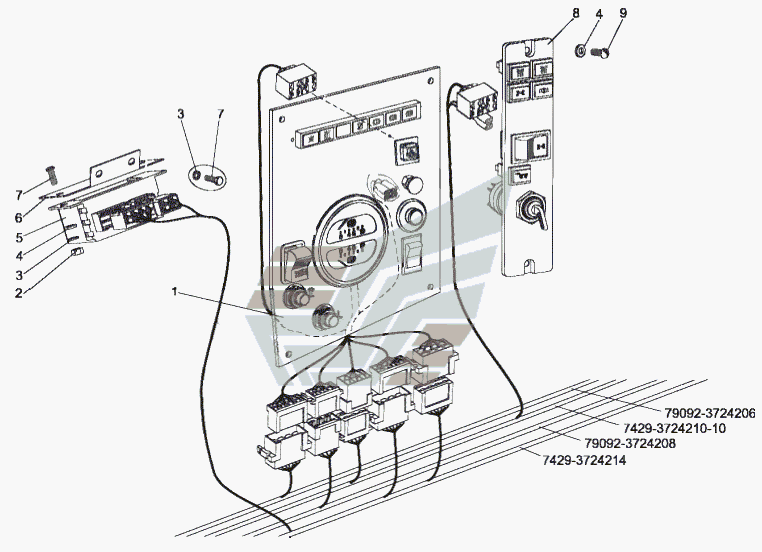 8
4
9
3
7
7
6
5
4
3
2
1
79092-3724206
7429-3724210-10
79092-3724208
7429-3724214