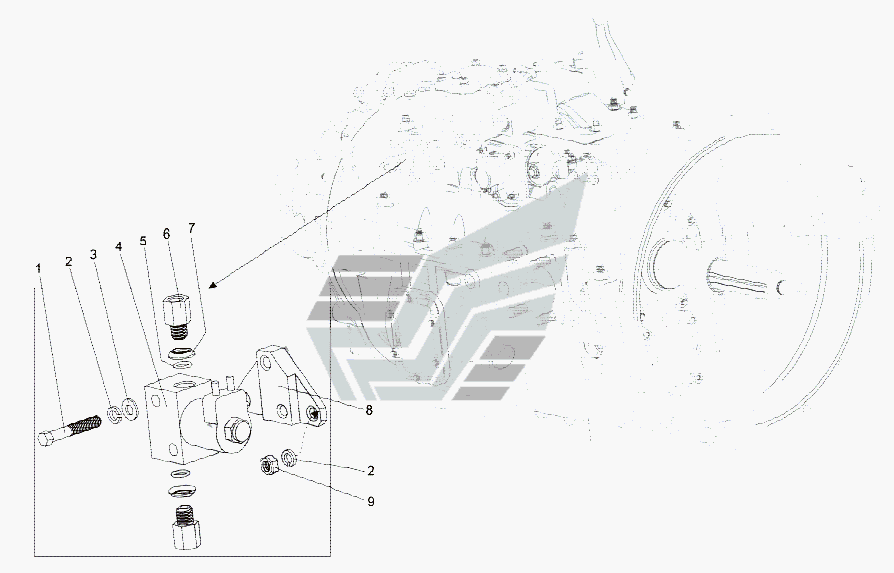 1
2
3
4
5
6
7
8
2
9