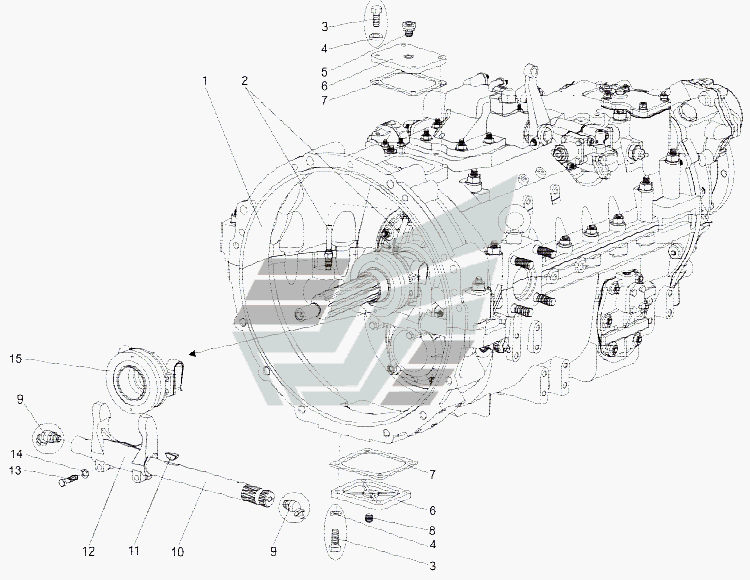 3
4
5
6
7
1
2
15
9
14
13
12
11
10
9
7
6
8
4
3