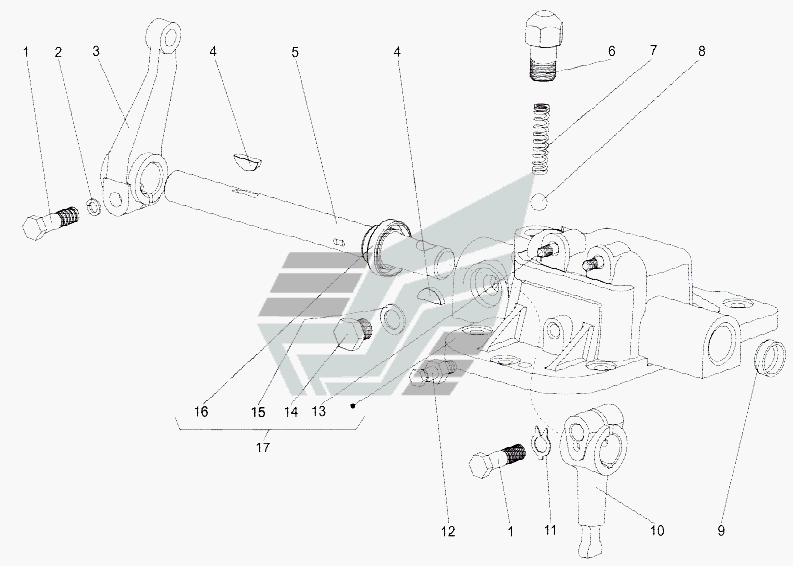 1
2
3
4
5
4
6
7
8
16
15
14
13
17
12
1
11
10
9