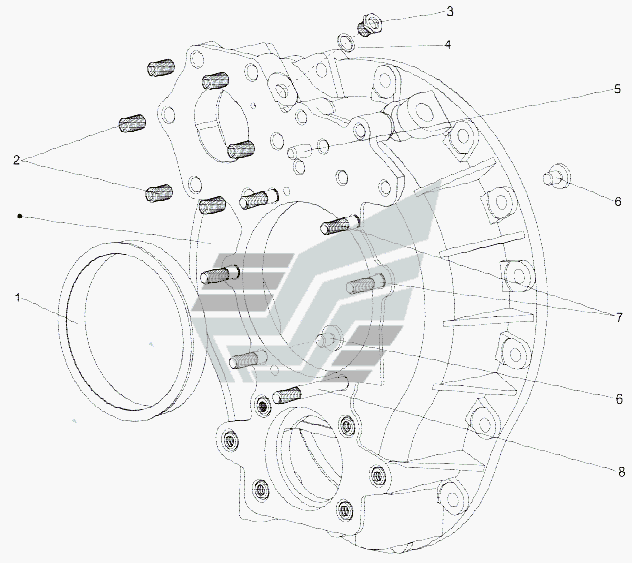 3
4
5
2
6
1
7
6
8