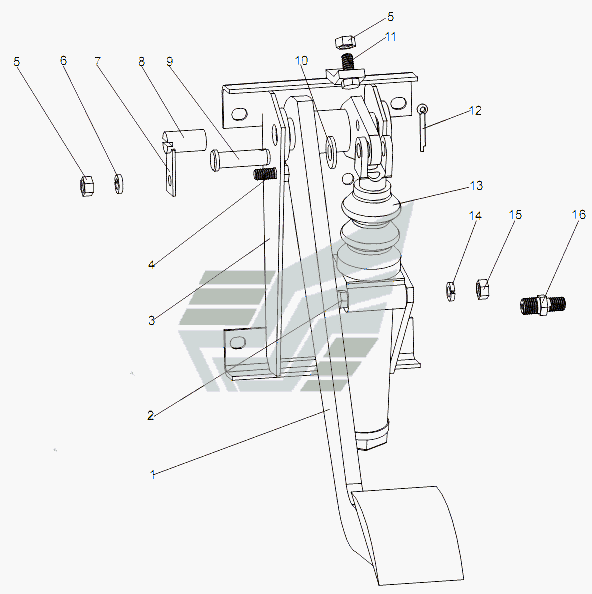 5
11
5
6
7
8
9
10
12
13
14
15
16
4
3
2
1