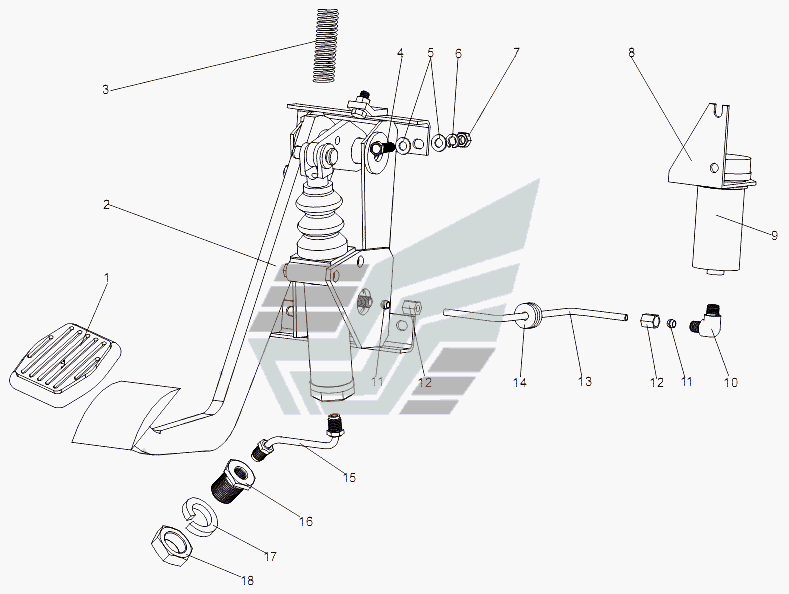 3
4
5
6
7
8
2
9
1
11
12
14
13
12
11
10
15
16
17
18