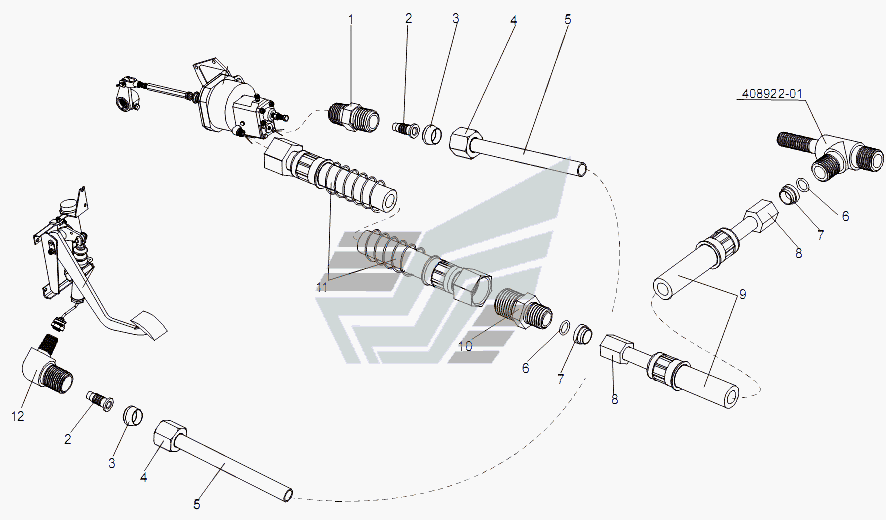 1
2
3
4
5
408922-01
6
7
8
9
11
10
6
7
8
12
2
3
4
5