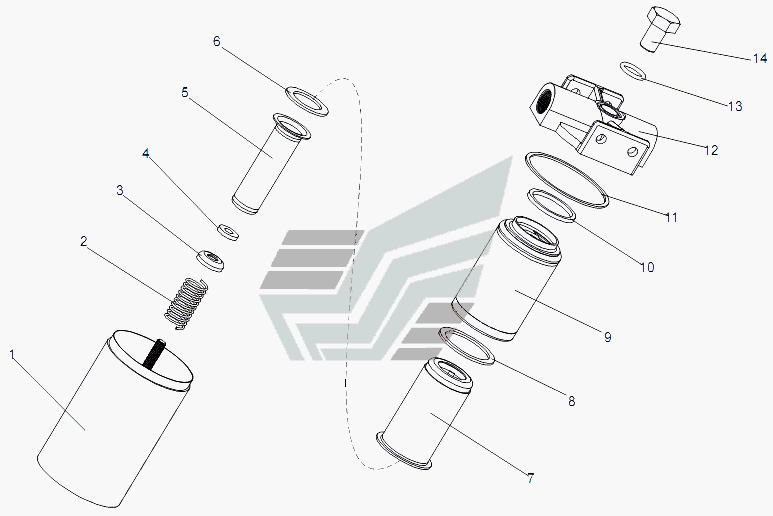 6
5
4
3
2
1
14
13
12
11
10
9
8
7