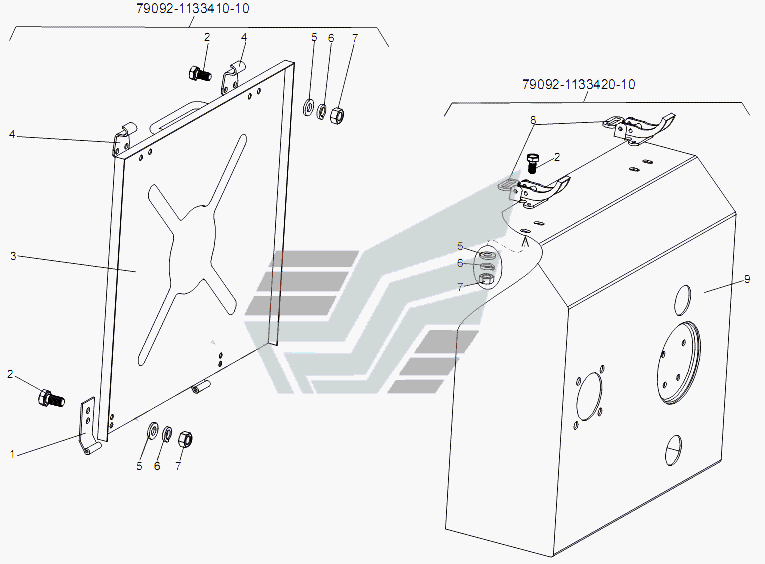 79092-1133410-10

2
4
5
6
7
4
3
2
1
5
6
7

79092-1133420-10

8
2
5
6
7
9