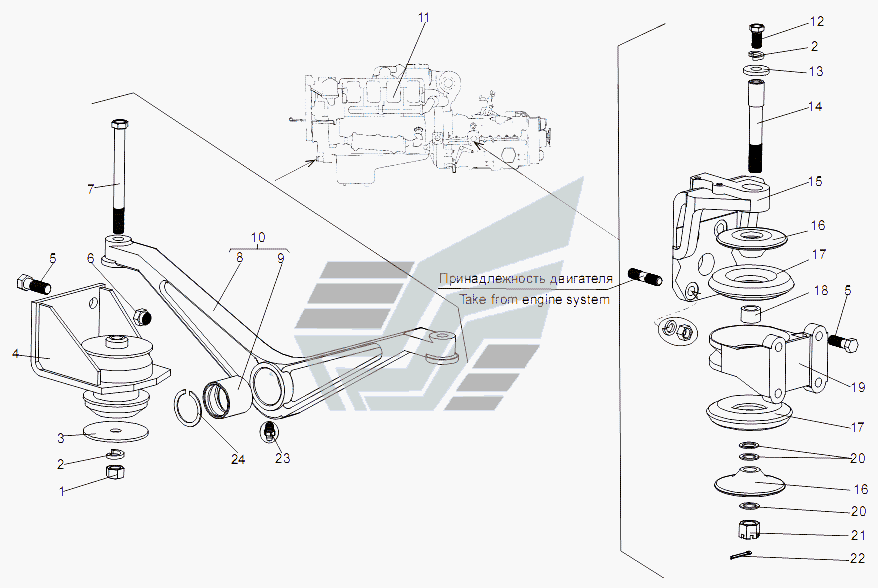 11
12
2
13
14
15
16
17
18
5
19
17
20
16
20
21
22
7
10
8
9
5
6
4
3
2
1
24
23
Принадлежность двигателя
Take from engine system