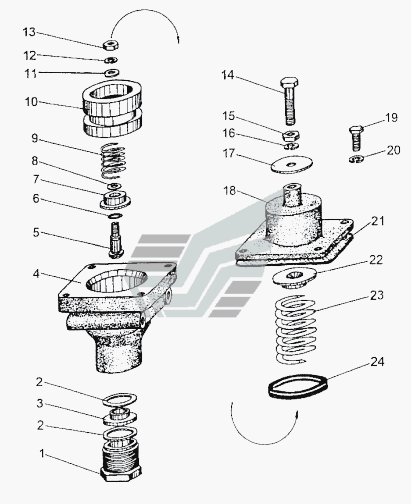 13
12
11
10
9
8
7
6
5
4
2
3
2
1
14
15
16
17
18
19
20
21
22
23
24