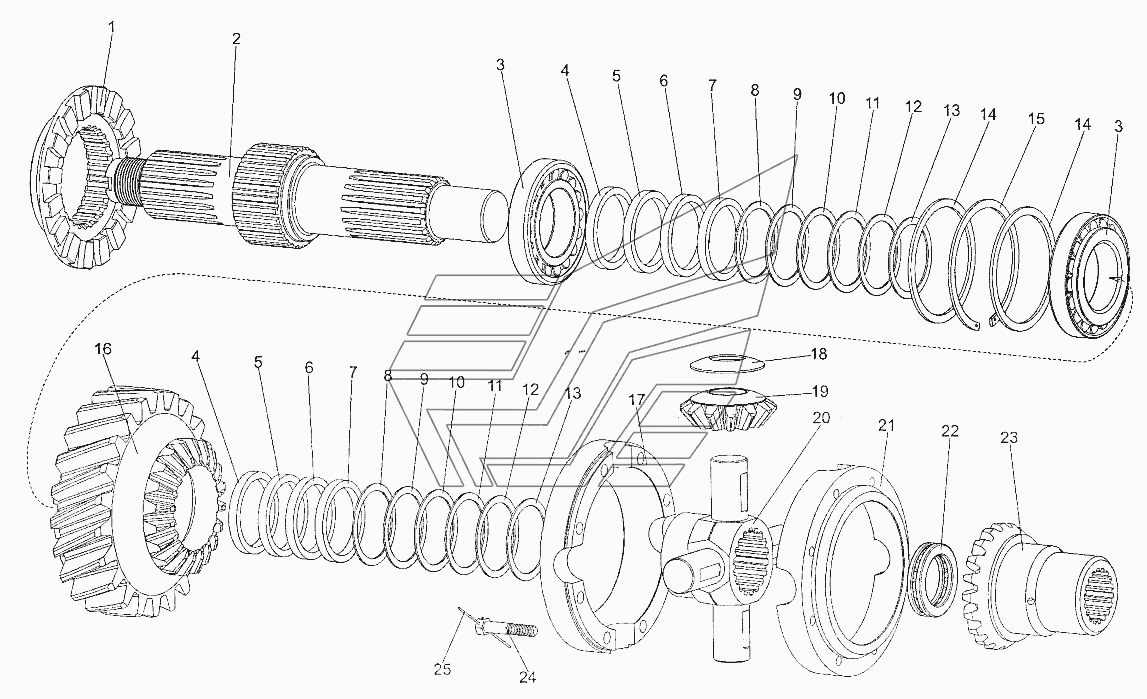 1
2
3
4
5
6
7
8
9
10
11
12
13
14
15
14
3
16
4
5
6
7
8
9
10
11
12
13
17
18
19
20
21
22
23
25
24