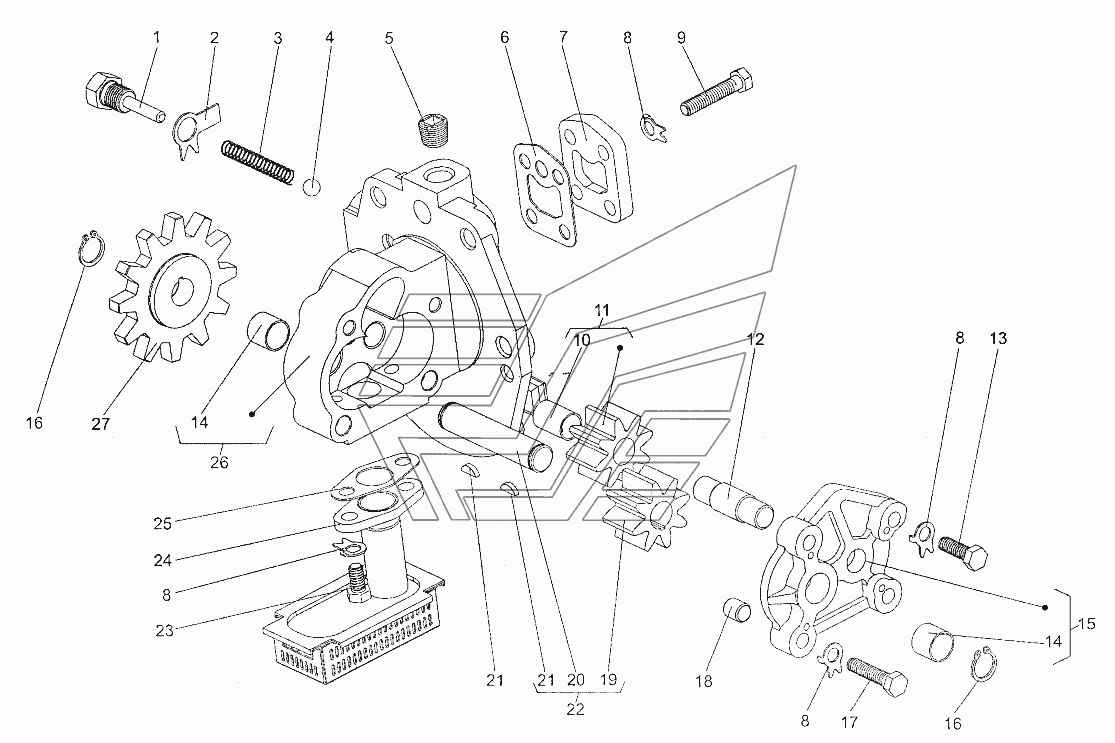 1 2 3 4 5 6 7 8 9
16 27 14 26
11 10 12 8 13
25 24 8 23
21 21 20 19 22
18 8 17 16 14 15