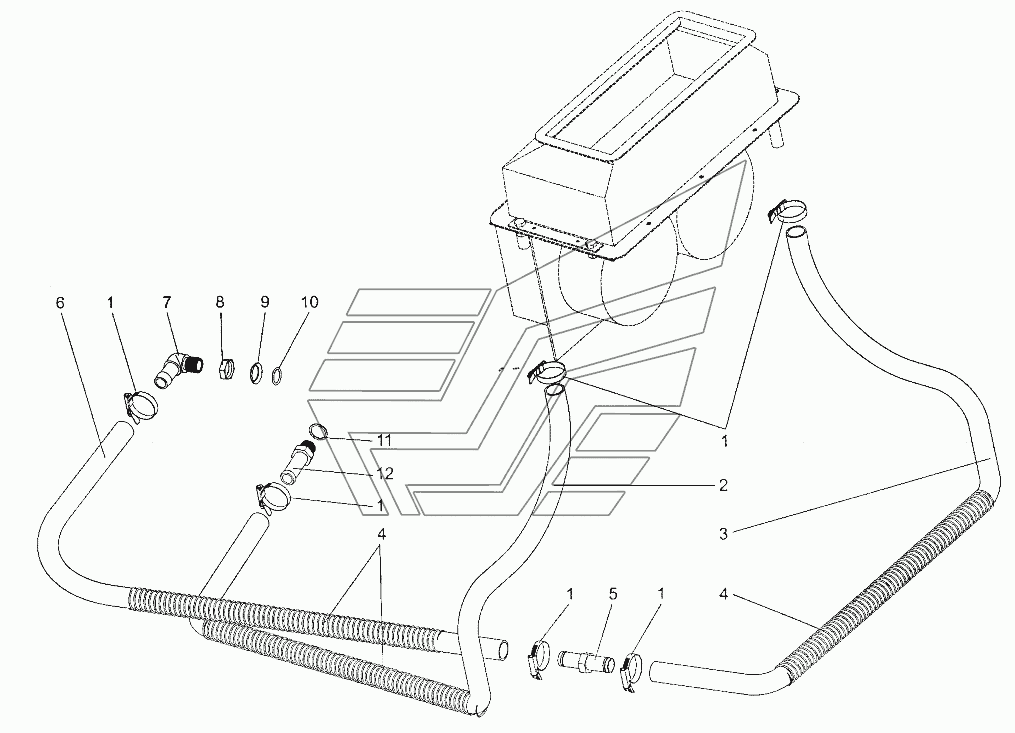 6
1
7
8
9
10
11
12
1
1
2
3
4
1
5
1
4