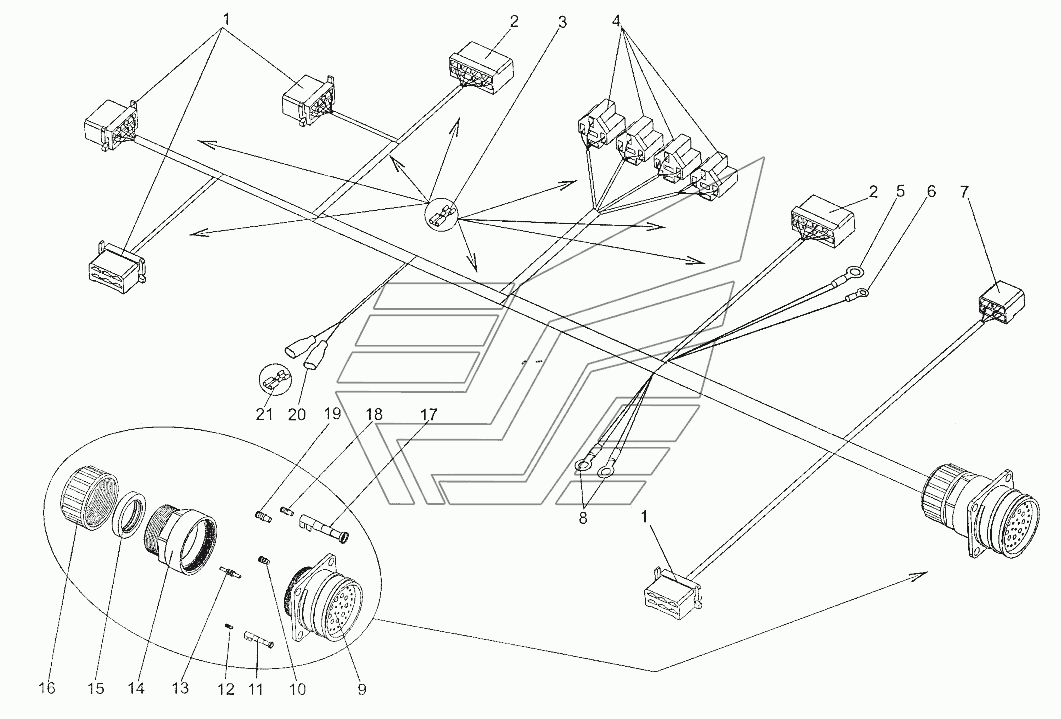 1
2
3
4
2
5
6
7
21
20
19
18
17
8
1
16
15
14
13
12
11
10
9