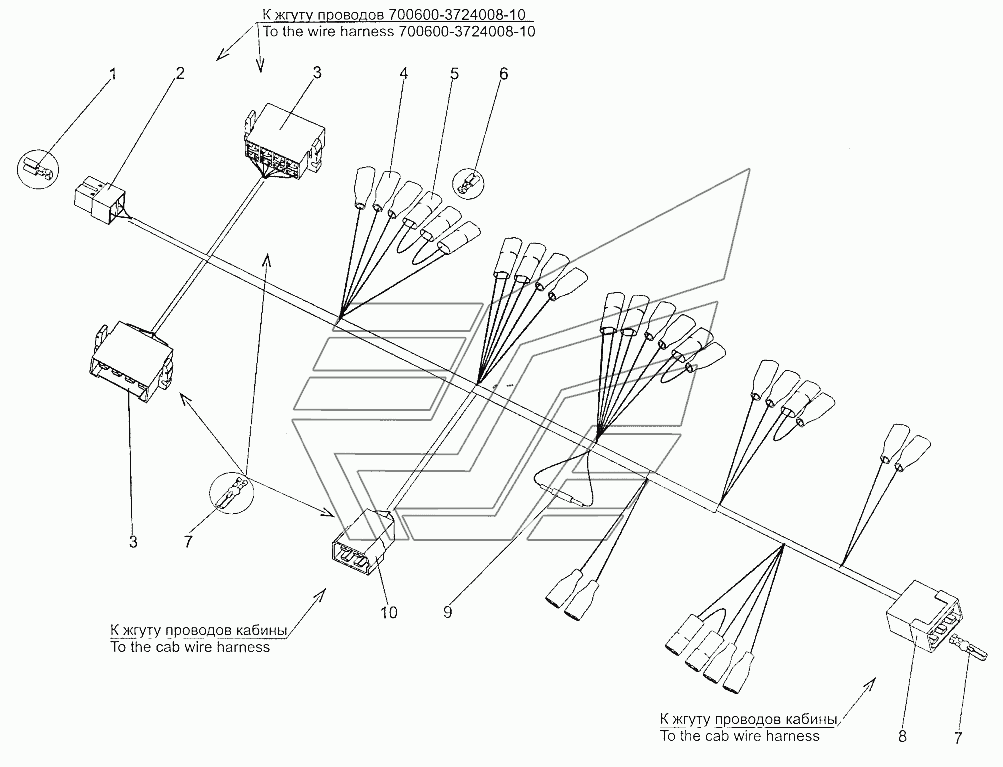 К жгуту проводов 700600-3724008-10
To the wire harness 700600-3724008-10

1
2
3
4
5
6

3
7
10
9

К жгуту проводов кабины
To the cab wire harness

К жгуту проводов кабины
To the cab wire harness

8
7