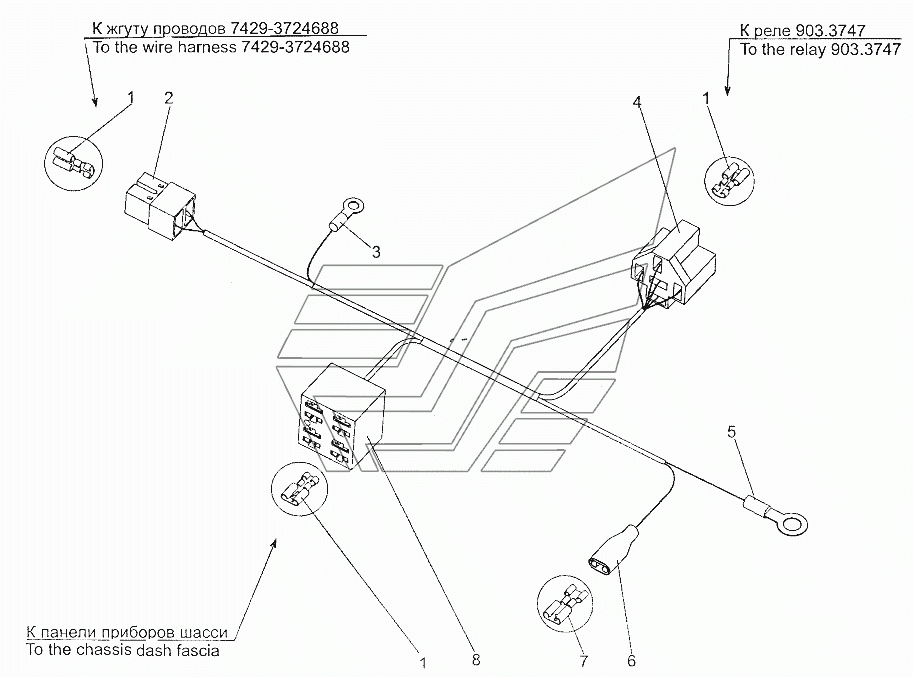 К жгуту проводов 7429-3724688
To the wire harness 7429-3724688

К реле 903.3747
To the relay 903.3747

1
2
4
1
3
5
К панели приборов шасси
To the chassis dash fascia
1
8
7
6