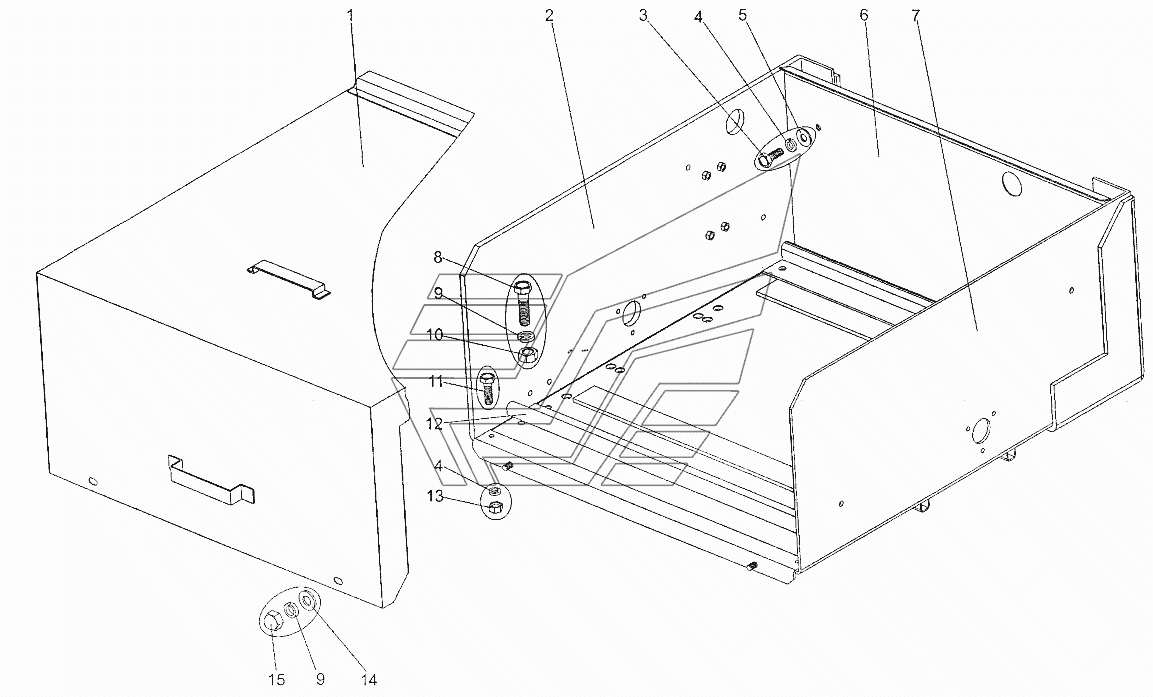 1
2
3
4
5
6
7
8
9
10
11
12
4
13
15
9
14