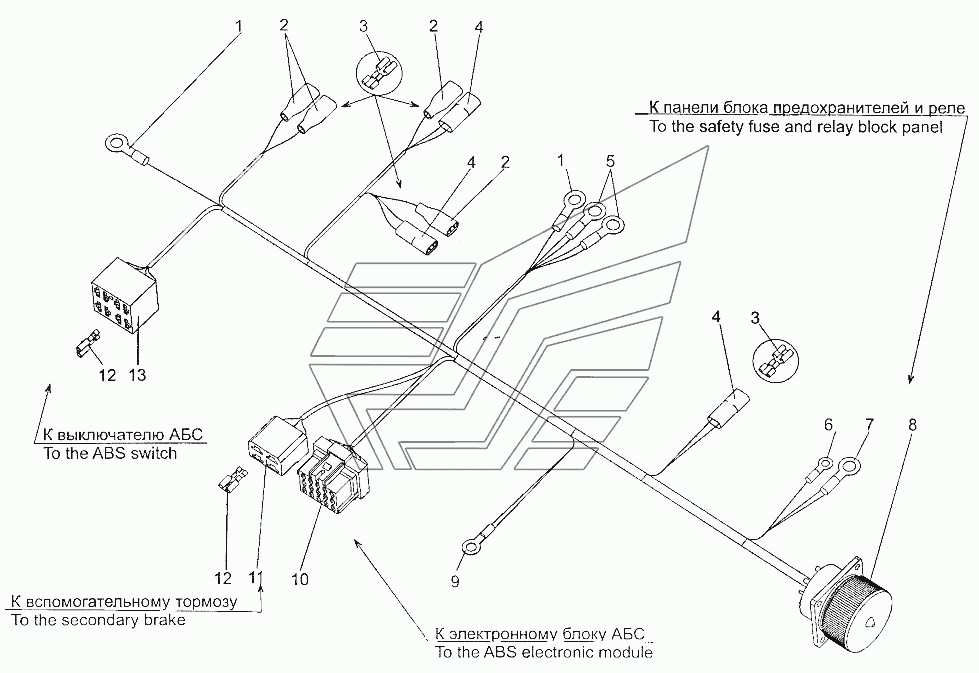 1
2
3
2
4
К панели блока предохранителей и реле
To the safety fuse and relay block panel
4
2
1
5
12
13
4
3
К выключателю АБС
To the ABS switch
6
7
8
12
11
10
9
К вспомогательному тормозу
To the secondary brake
К электронному блоку АБС
To the ABS electronic module