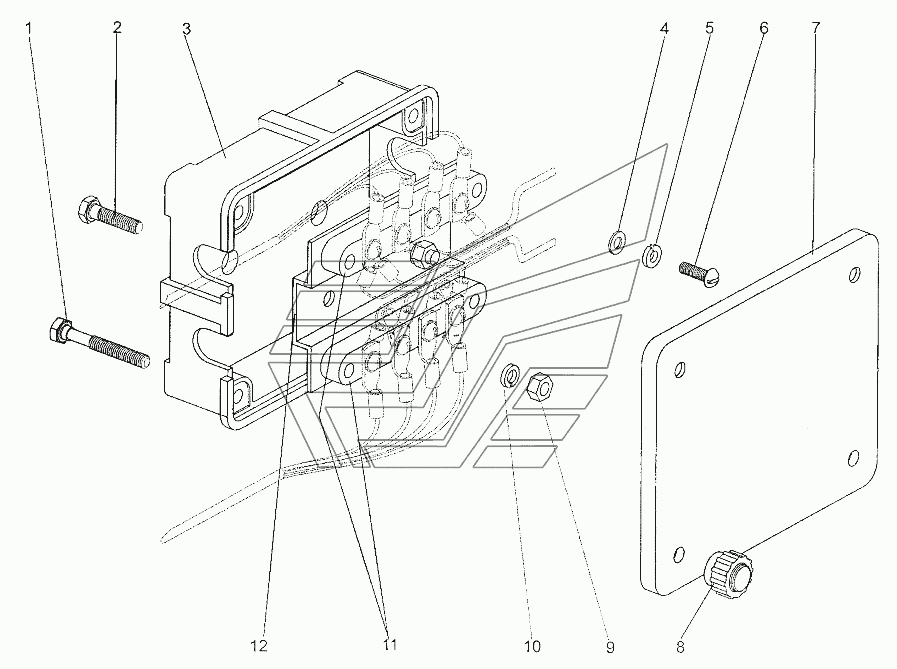 1
2
3
4
5
6
7
12
11
10
9
8