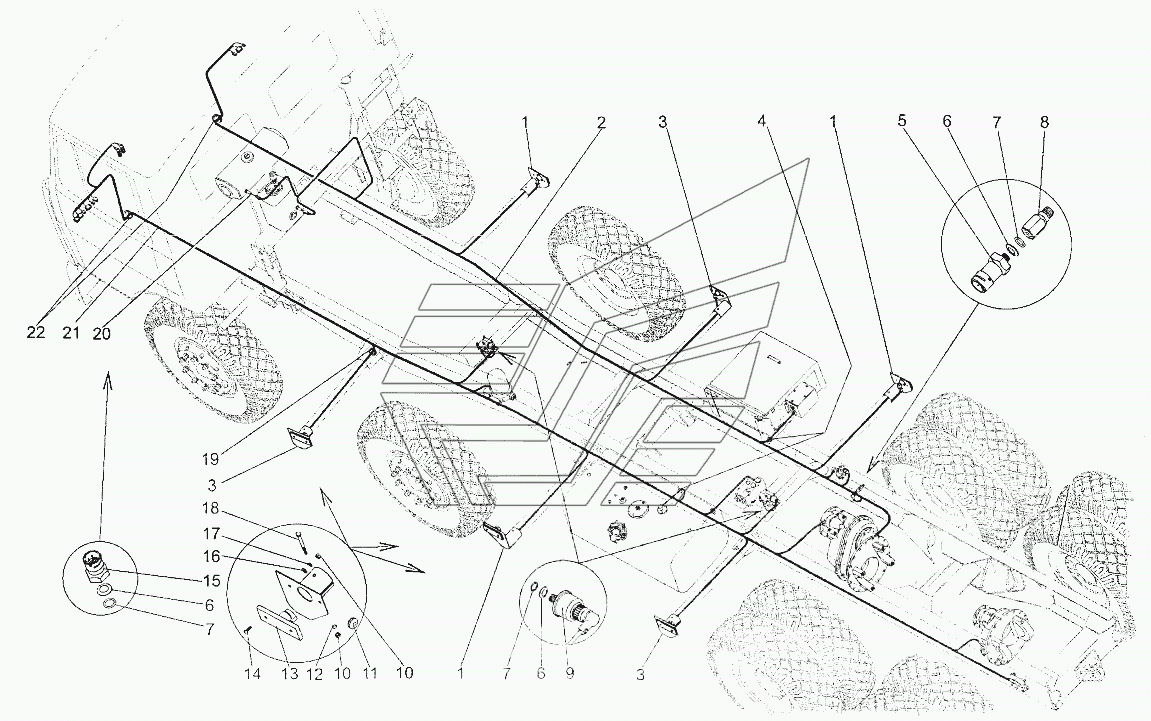 1 2 3 4 1 5 6 7 8

22 21 20

19
3
18
17
16
15
6
7

14 13 12 10 11 10 1 7 6 9 3