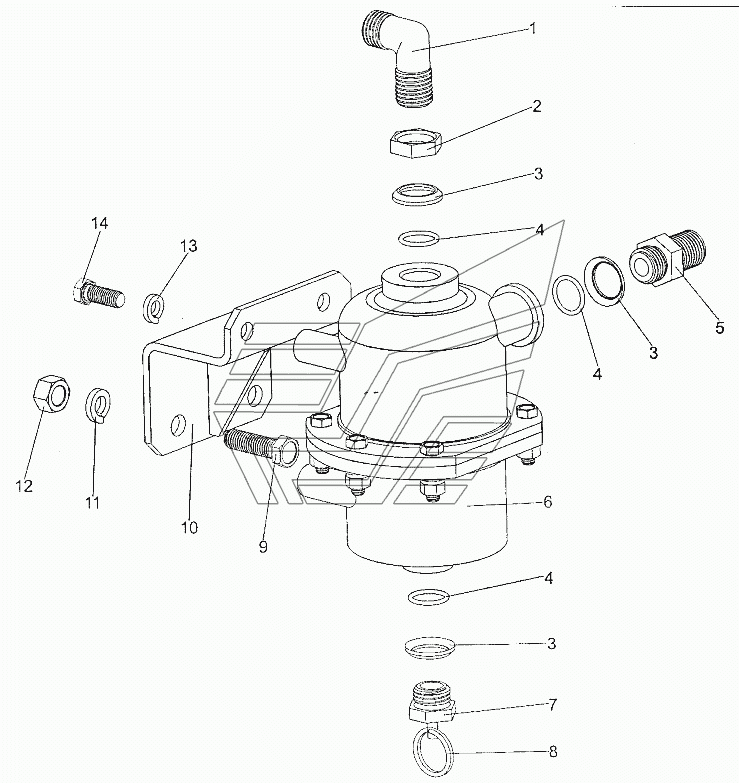 1
2
3
4
14
13
5
3
4
12
11
10
9
6
4
3
7
8