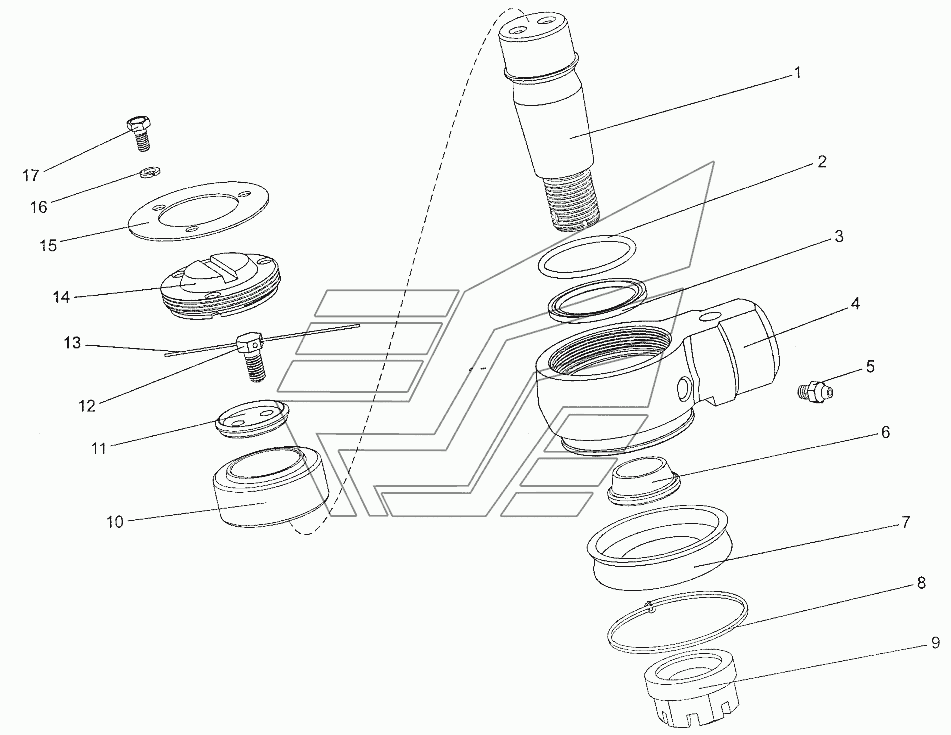 1
2
3
4
5
6
7
8
9
17
16
15
14
13
12
11
10