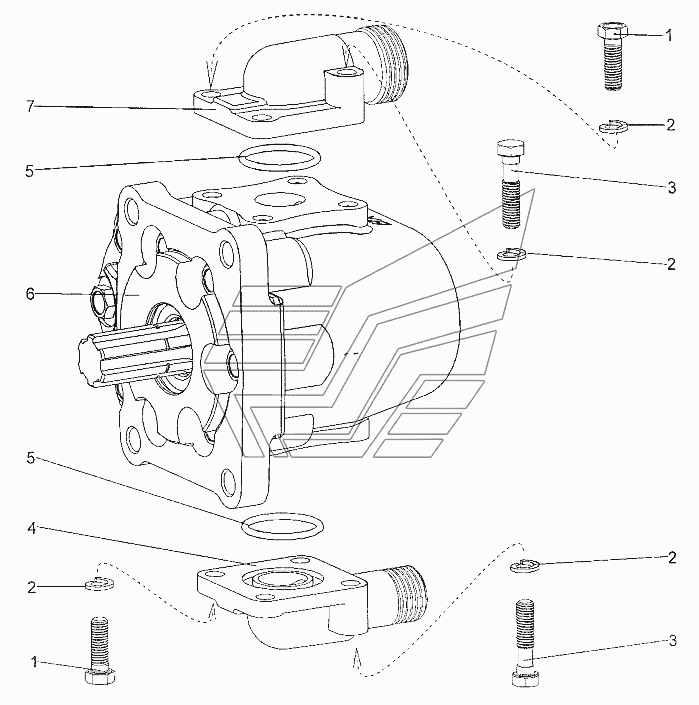 1
7
2
5
3
2
6
5
4
2
2
1
3